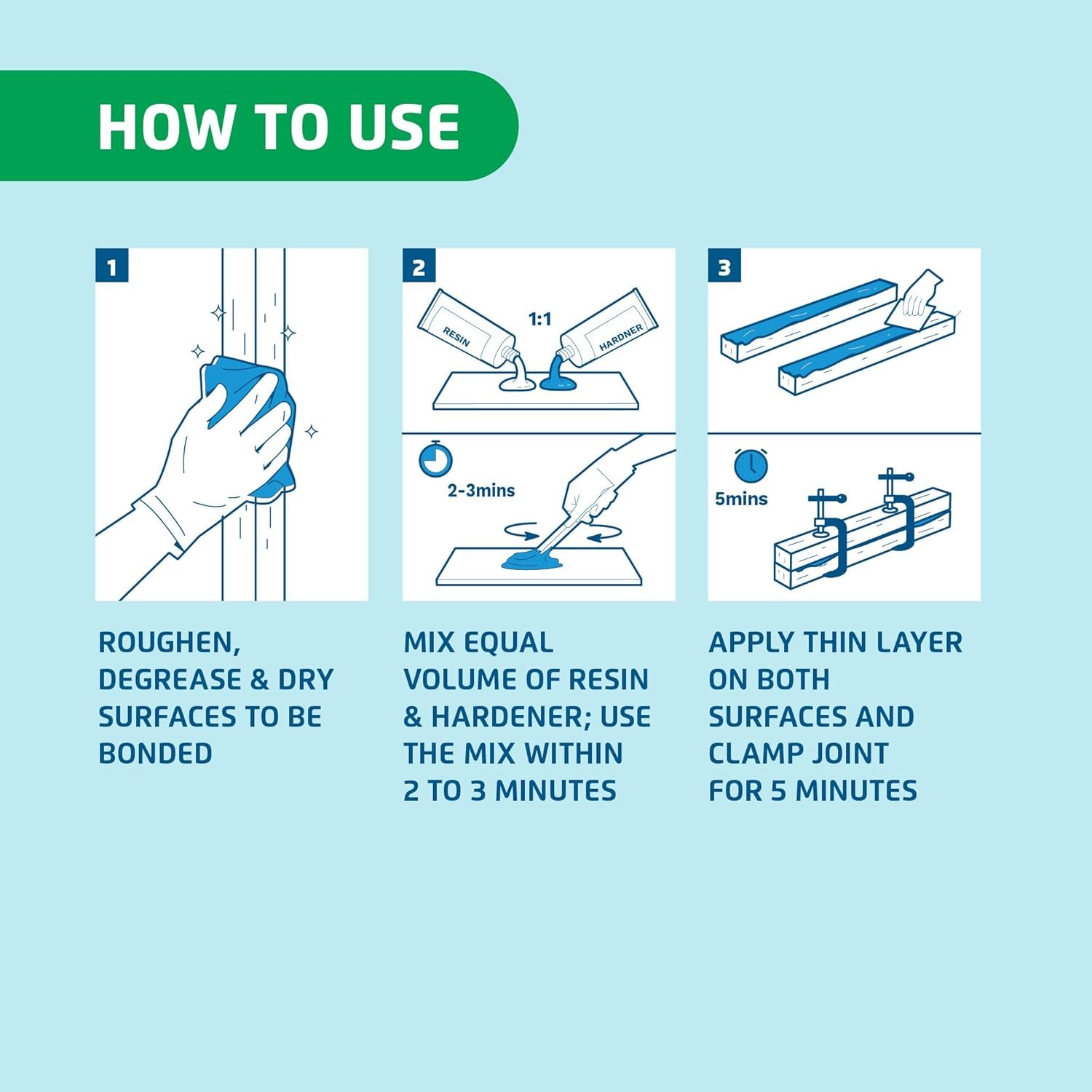 HOW TO USE

1

ROUGHEN, DEGREASE & DRY SURFACES TO BE BONDED

2

RESIN

1:1

HARDNER

2-3mins

MIX EQUAL VOLUME OF RESIN & HARDENER; USE THE MIX WITHIN 2 TO 3 MINUTES

3

5mins

APPLY THIN LAYER ON BOTH SURFACES AND CLAMP JOINT FOR 5 MINUTES